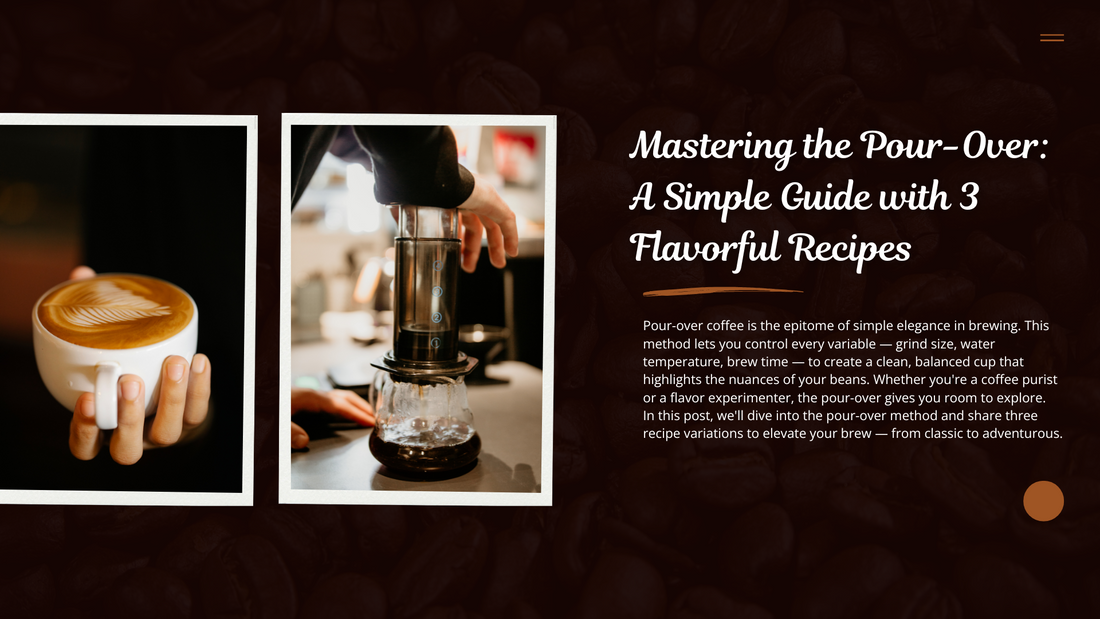 Mastering the Pour-Over: A Simple Guide with 3 Flavorful Recipes

Pour-over coffee is the epitome of simple elegance in brewing. This method lets you control every variable — grind size, water temperature, brew time — to create a clean, balanced cup that highlights the nuances of your beans. Whether you're a coffee purist or a flavor experimenter, the pour-over gives you room to explore. In this post, we'll dive into the pour-over method and share three recipe variations to elevate your brew — from classic to adventurous.